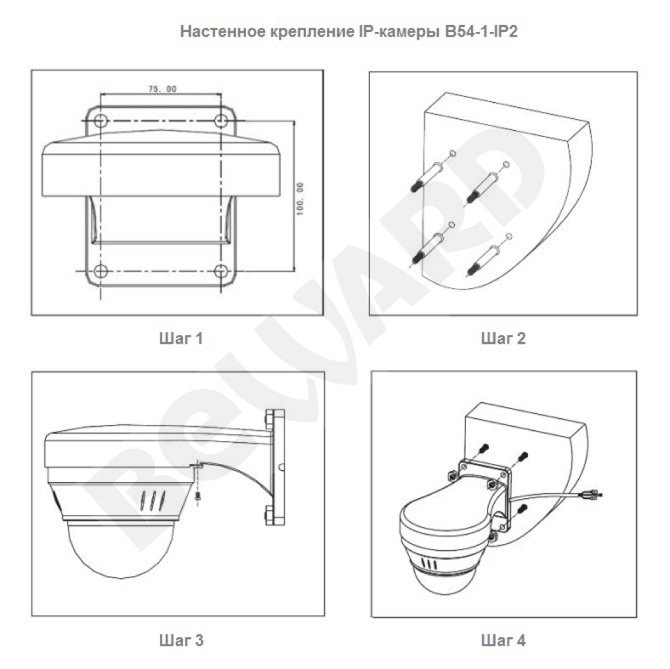 Настенное крепление IP-камеры B54-1-IP2

75. 00

100. 00

Шаг 1

Шаг 2

Шаг 3

Шаг 4

BEWARD